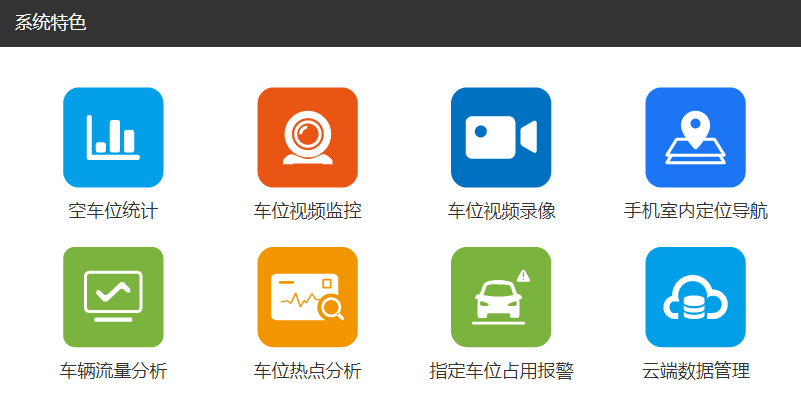 系统特色

空车位统计

车位视频监控

车位视频录像

手机室内定位导航

车辆流量分析

车位热点分析

指定车位占用报警

云端数据管理